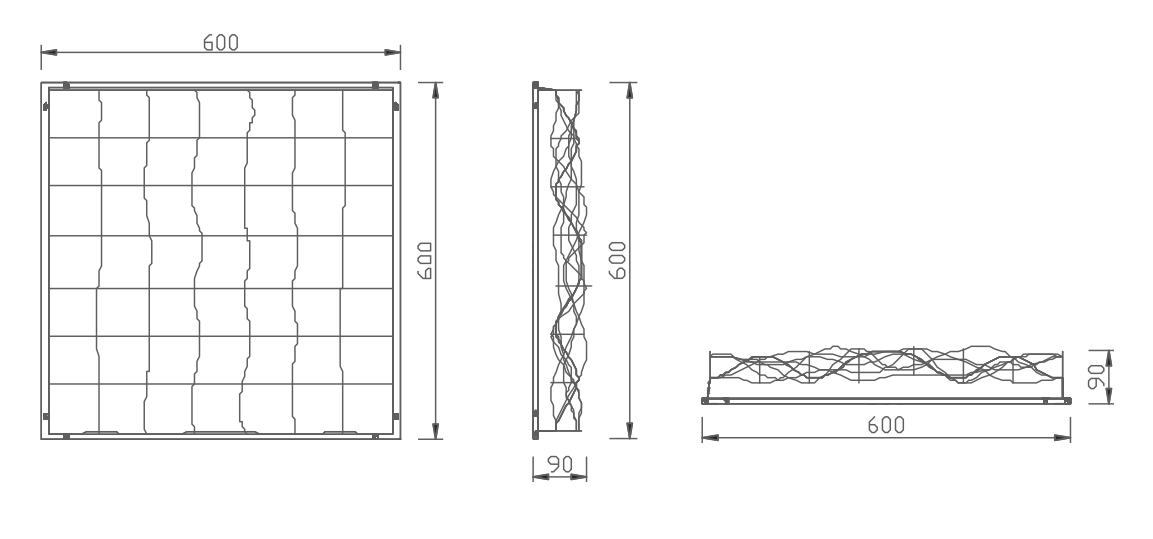 600
600
600
90
90
600